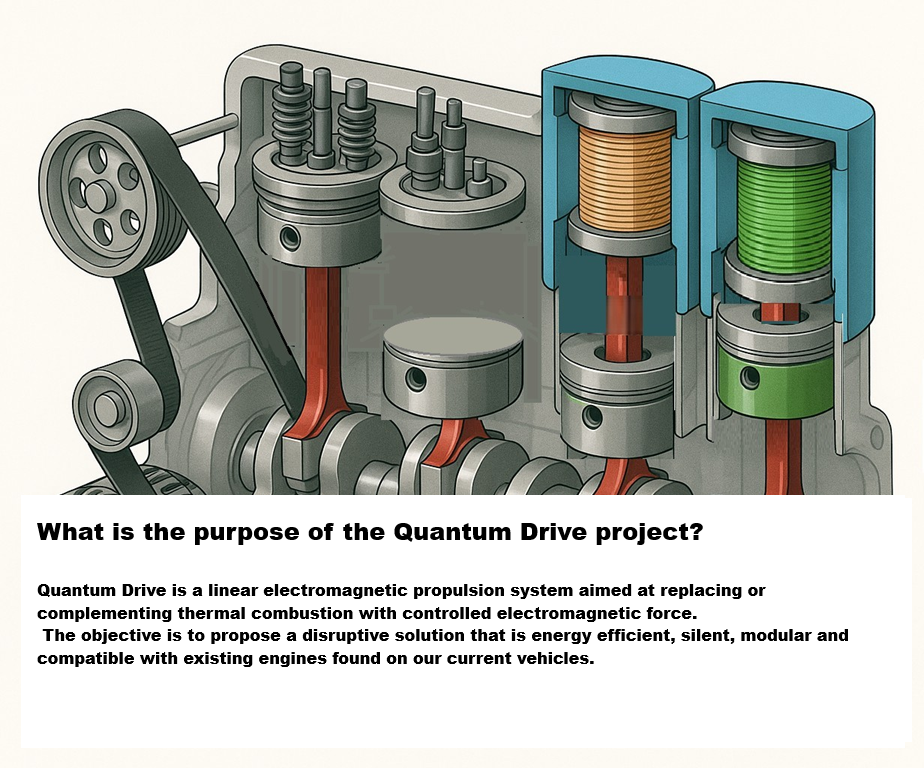 What is the purpose of the Quantum Drive project?

Quantum Drive is a linear electromagnetic propulsion system aimed at replacing or complementing thermal combustion with controlled electromagnetic force.
The objective is to propose a disruptive solution that is energy efficient, silent, modular and compatible with existing engines found on our current vehicles.